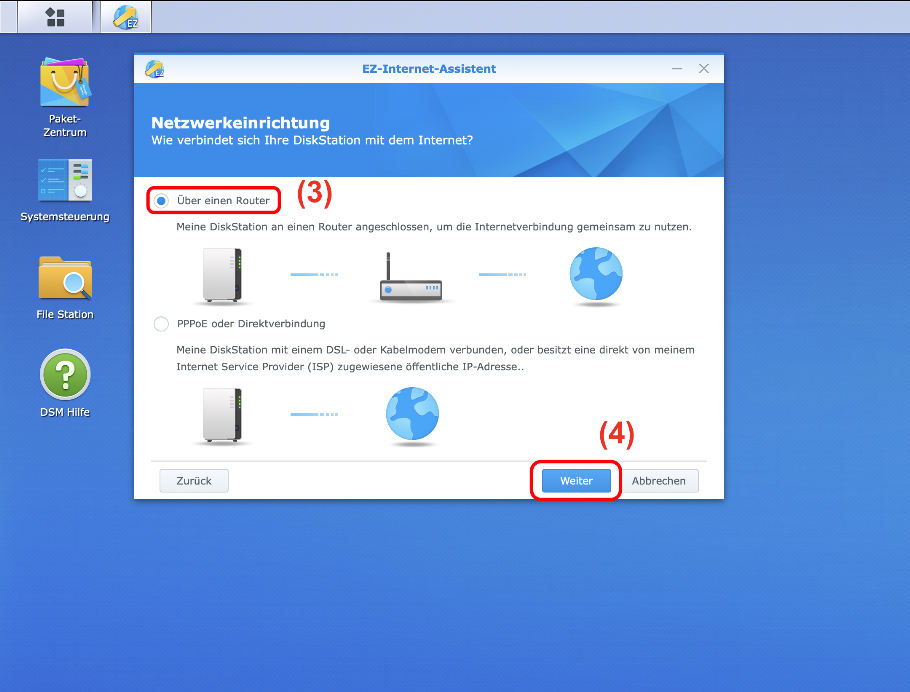 EZ

Paket-Zentrum

Systemsteuerung

File Station

DSM Hilfe

EZ-Internet-Assistent

Netzwerkeinrichtung
Wie verbindet sich Ihre DiskStation mit dem Internet?

Über einen Router (3)

Meine DiskStation an einen Router angeschlossen, um die Internetverbindung gemeinsam zu nutzen.

PPPoE oder Direktverbindung

Meine DiskStation mit einem DSL- oder Kabelmodem verbunden, oder besitzt eine direkt von meinem Internet Service Provider (ISP) zugewiesene öffentliche IP-Adresse..

(4)

Zurück

Weiter

Abbrechen